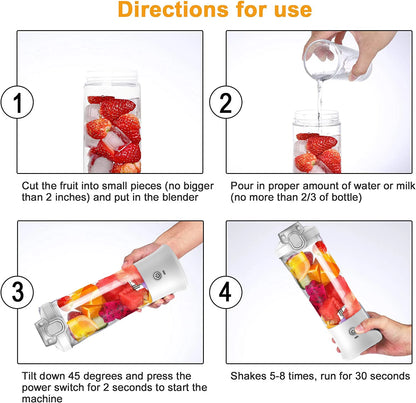 Directions for use

1

Cut the fruit into small pieces (no bigger than 2 inches) and put in the blender

2

Pour in proper amount of water or milk (no more than 2/3 of bottle)

3

Tilt down 45 degrees and press the power switch for 2 seconds to start the machine

4

Shakes 5-8 times, run for 30 seconds